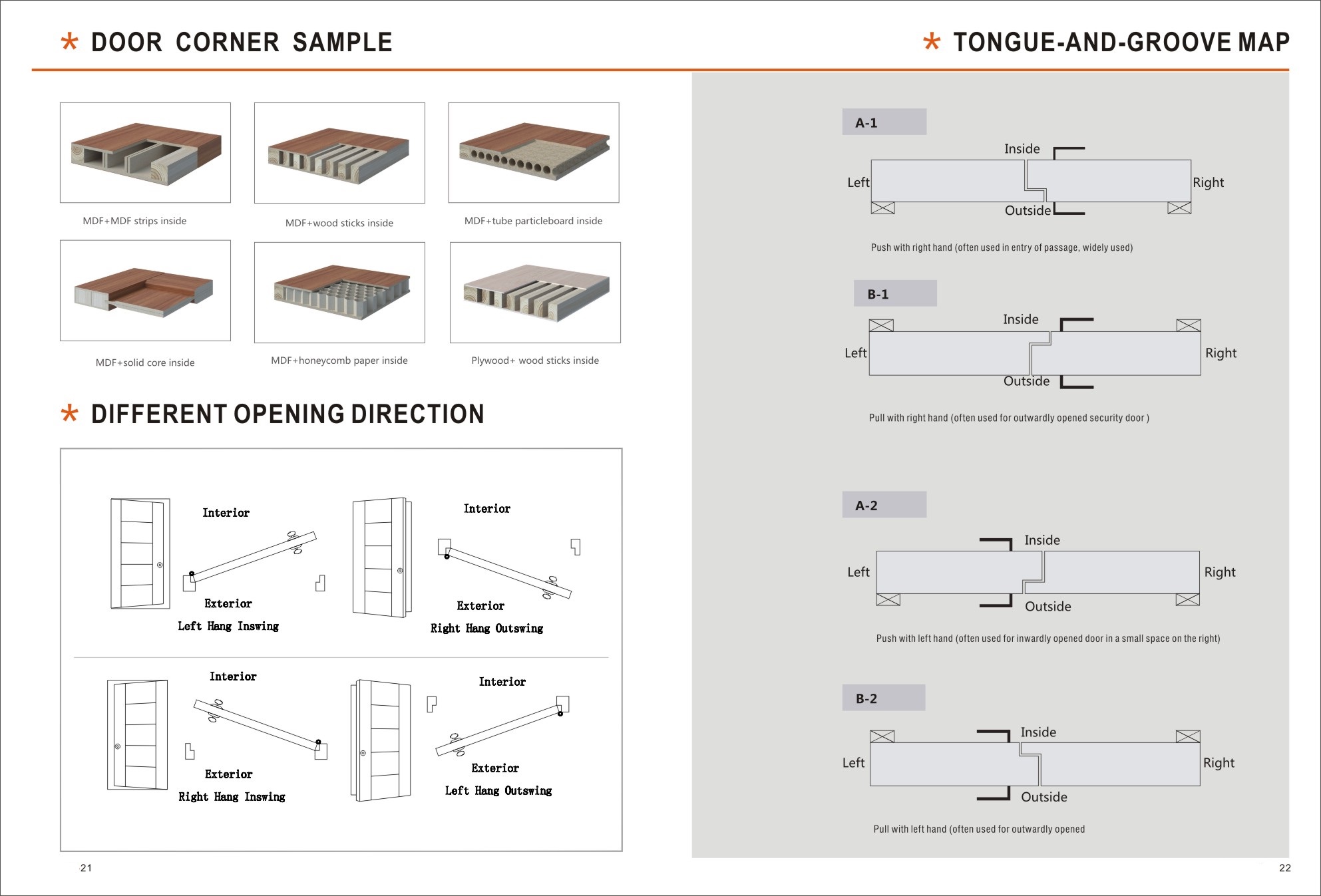 * DOOR CORNER SAMPLE

MDF+MDF strips inside

MDF+wood sticks inside

MDF+tube particleboard inside

MDF+solid core inside

MDF+honeycomb paper inside

Plywood+ wood sticks inside

* DIFFERENT OPENING DIRECTION

Interior
Exterior
Left Hang Inswing

Interior
Exterior
Right Hang Outswing

Interior
Exterior
Right Hang Inswing

Interior
Exterior
Left Hang Outswing

21

* TONGUE-AND-GROOVE MAP

A-1
Inside
Left
Right
Outside
Push with right hand (often used in entry of passage, widely used)

B-1
Inside
Left
Right
Outside
Pull with right hand (often used for outwardly opened security door )

A-2
Inside
Left
Right
Outside
Push with left hand (often used for inwardly opened door in a small space on the right)

B-2
Inside
Left
Right
Outside
Pull with left hand (often used for outwardly opened

22